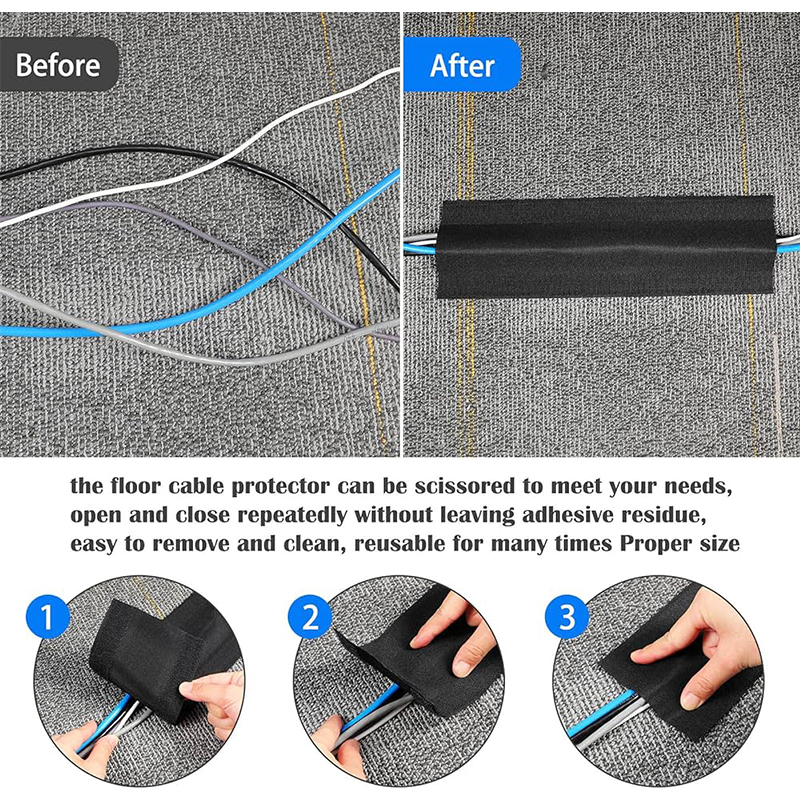 Before

After

the floor cable protector can be scissored to meet your needs, open and close repeatedly without leaving adhesive residue, easy to remove and clean, reusable for many times Proper size

1

2

3